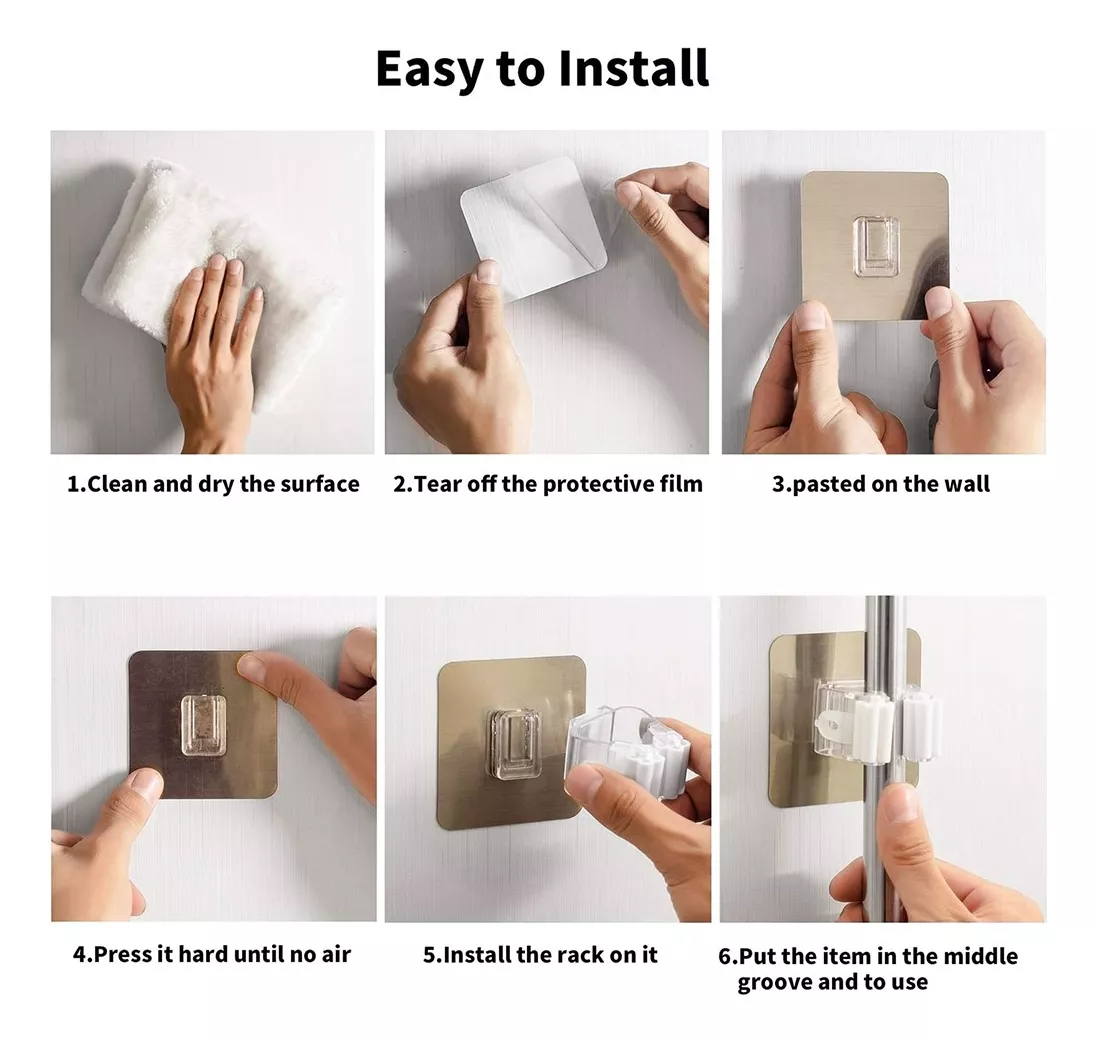 Easy to Install

1.Clean and dry the surface

2.Tear off the protective film

3.pasted on the wall

4.Press it hard until no air

5.Install the rack on it

6.Put the item in the middle groove and to use