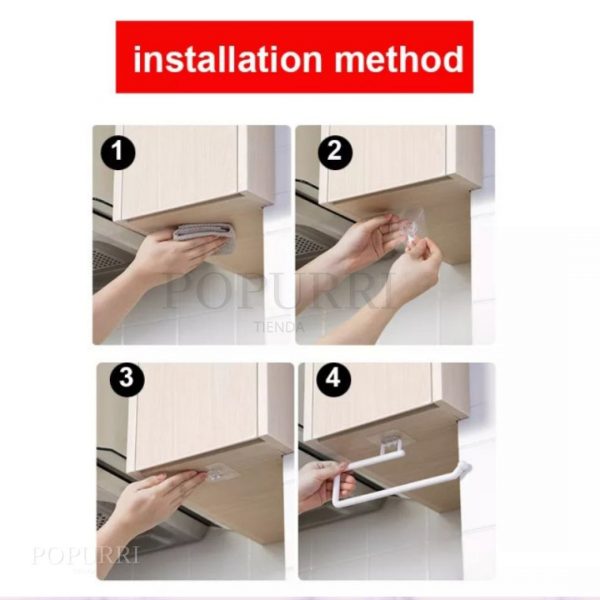 installation method

1

2

POPURRI
TIENDA

3

4

POPURRI