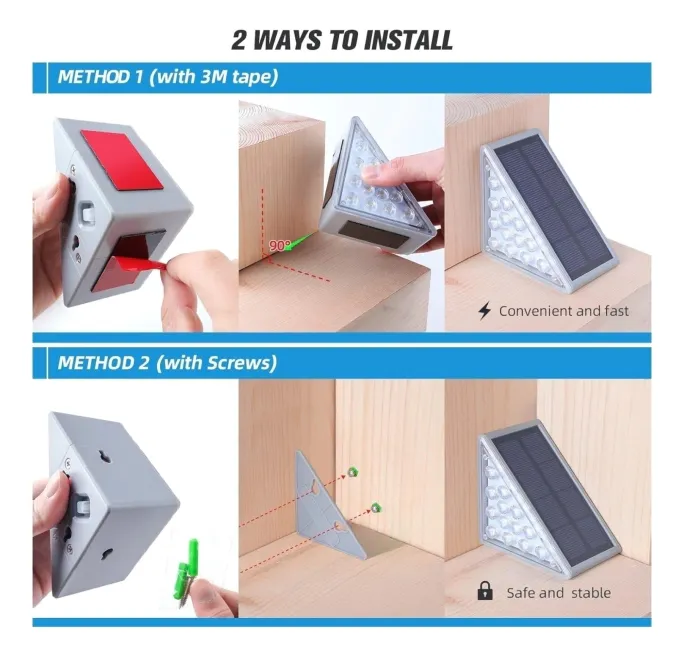 2 WAYS TO INSTALL

METHOD 1 (with 3M tape)

90°

Convenient and fast

METHOD 2 (with Screws)

Safe and stable