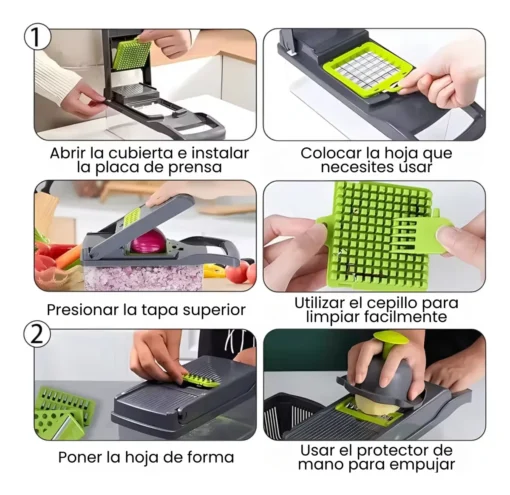 1

Abrir la cubierta e instalar la placa de prensa

Colocar la hoja que necesites usar

Presionar la tapa superior

Utilizar el cepillo para limpiar facilmente

2

Poner la hoja de forma

Usar el protector de mano para empujar