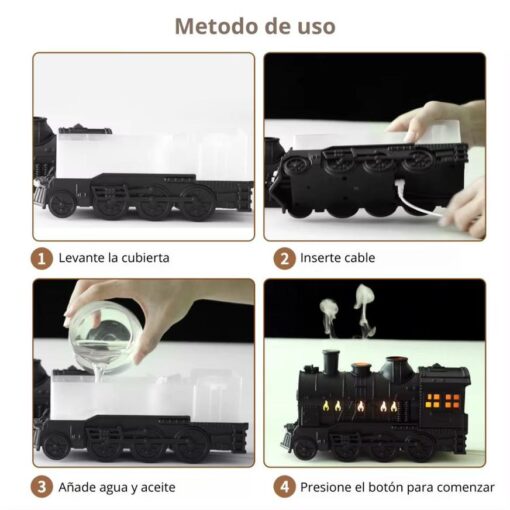 Metodo de uso

1 Levante la cubierta

2 Inserte cable

3 Añade agua y aceite

4 Presione el botón para comenzar