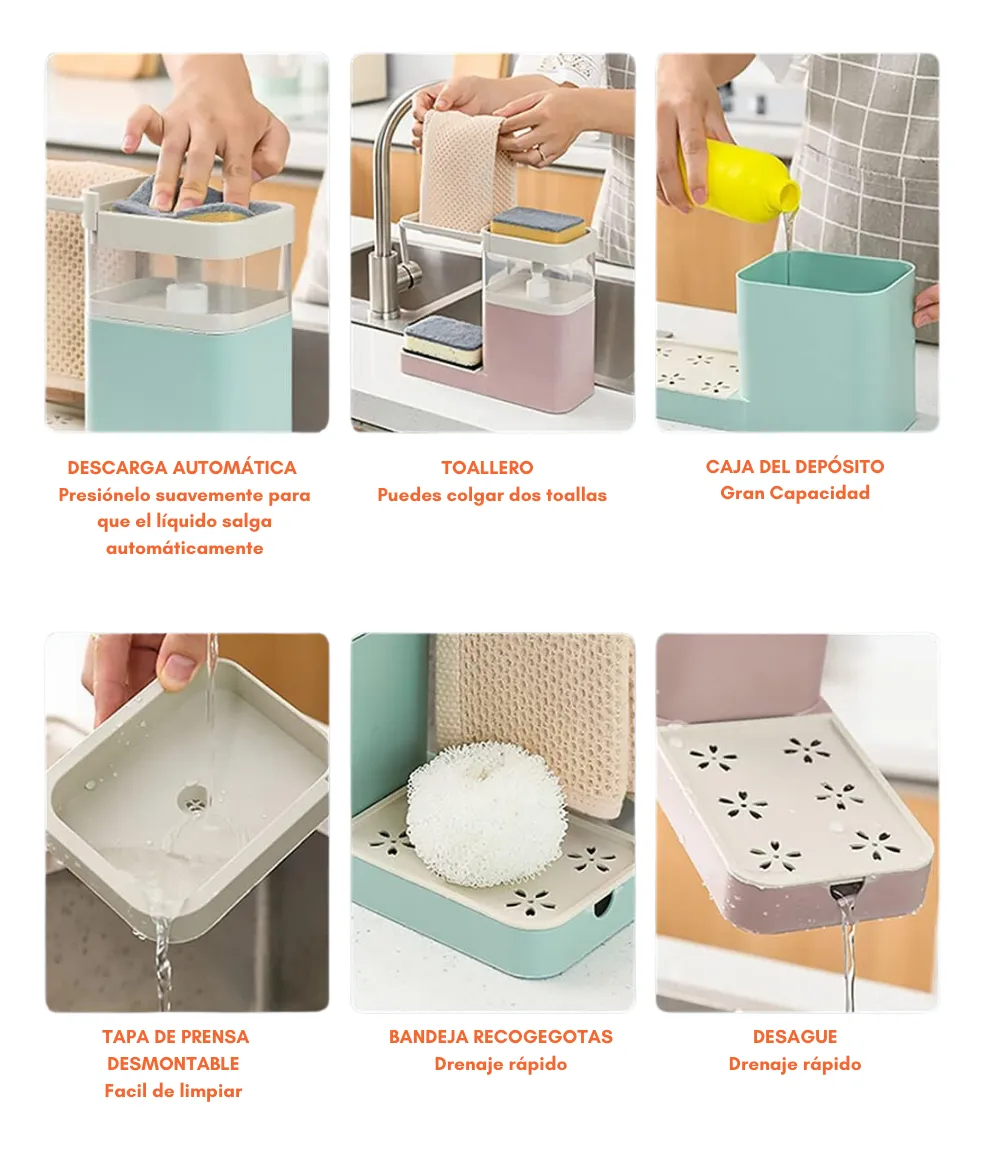 DESCARGA AUTOMÁTICA
Presiónelo suavemente para que el líquido salga automáticamente

TOALLERO
Puedes colgar dos toallas

CAJA DEL DEPÓSITO
Gran Capacidad

TAPA DE PRENSA DESMONTABLE
Facil de limpiar

BANDEJA RECOGEGOTAS
Drenaje rápido

DESAGUE
Drenaje rápido