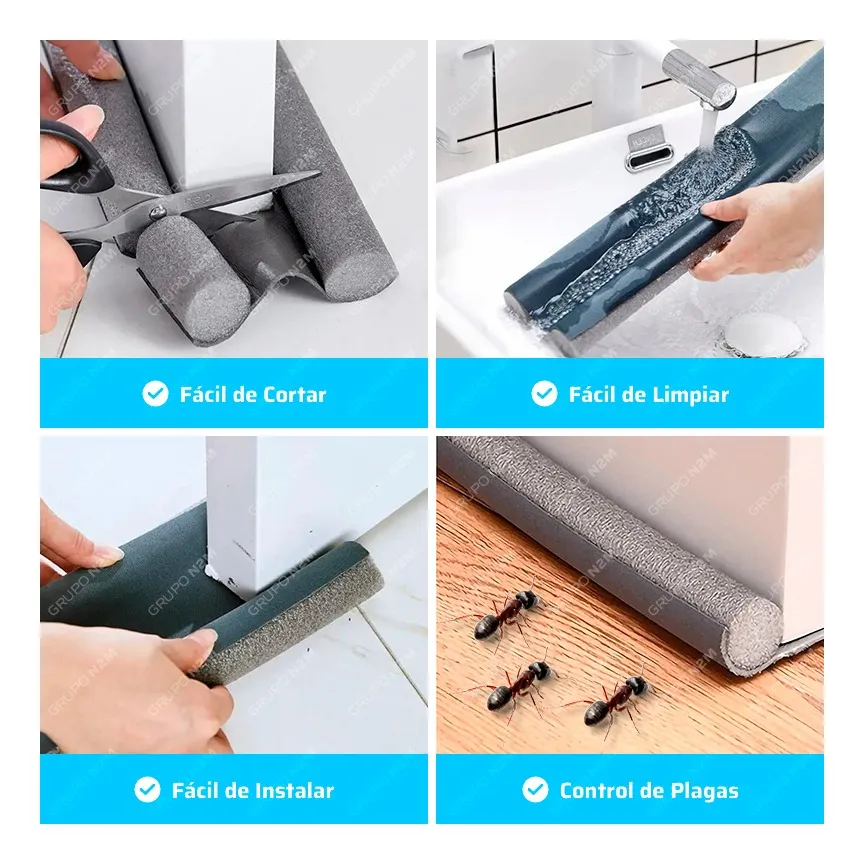 GRUPO N2M

Fácil de Cortar

Fácil de Limpiar

Fácil de Instalar

Control de Plagas