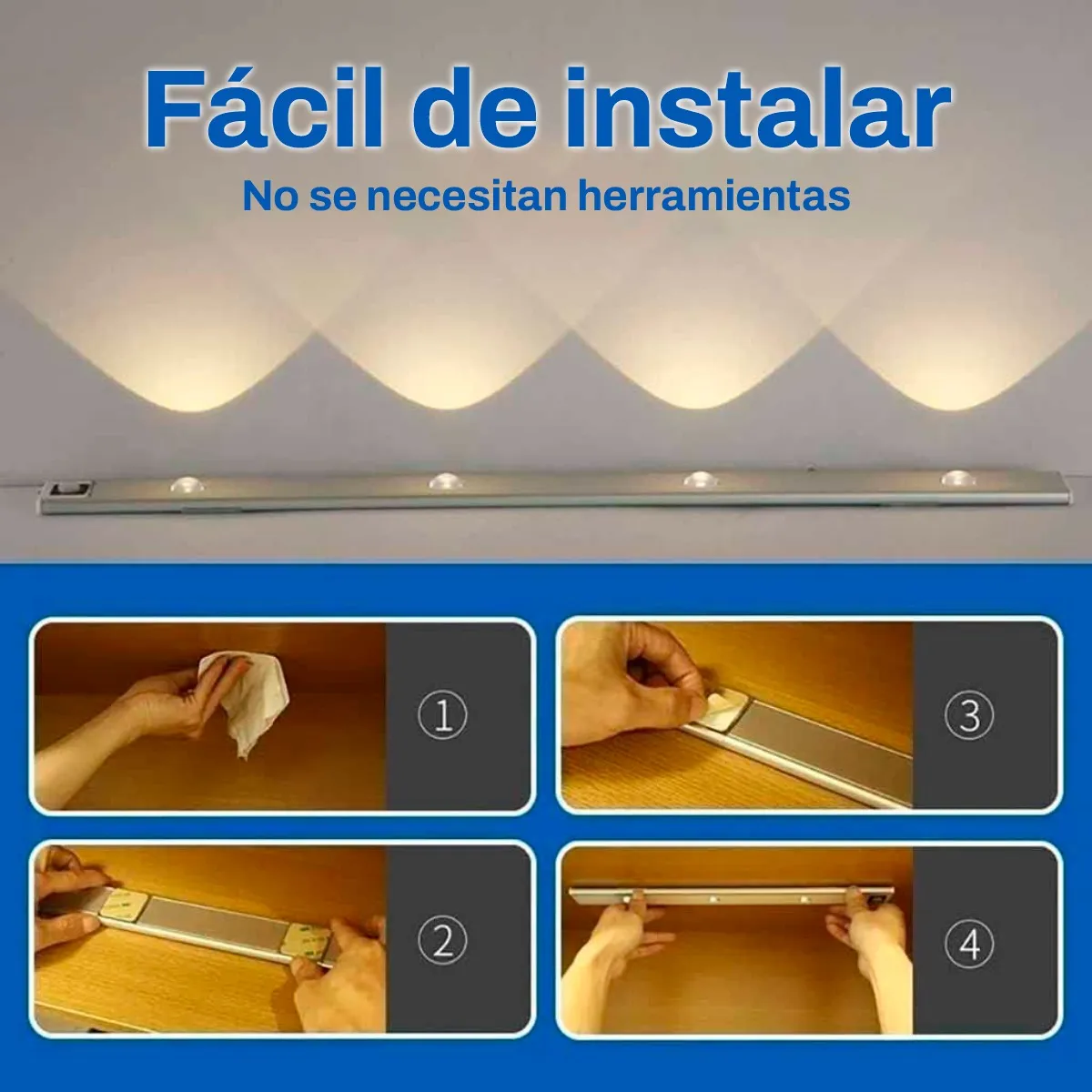 Fácil de instalar

No se necesitan herramientas

①

③

②

④