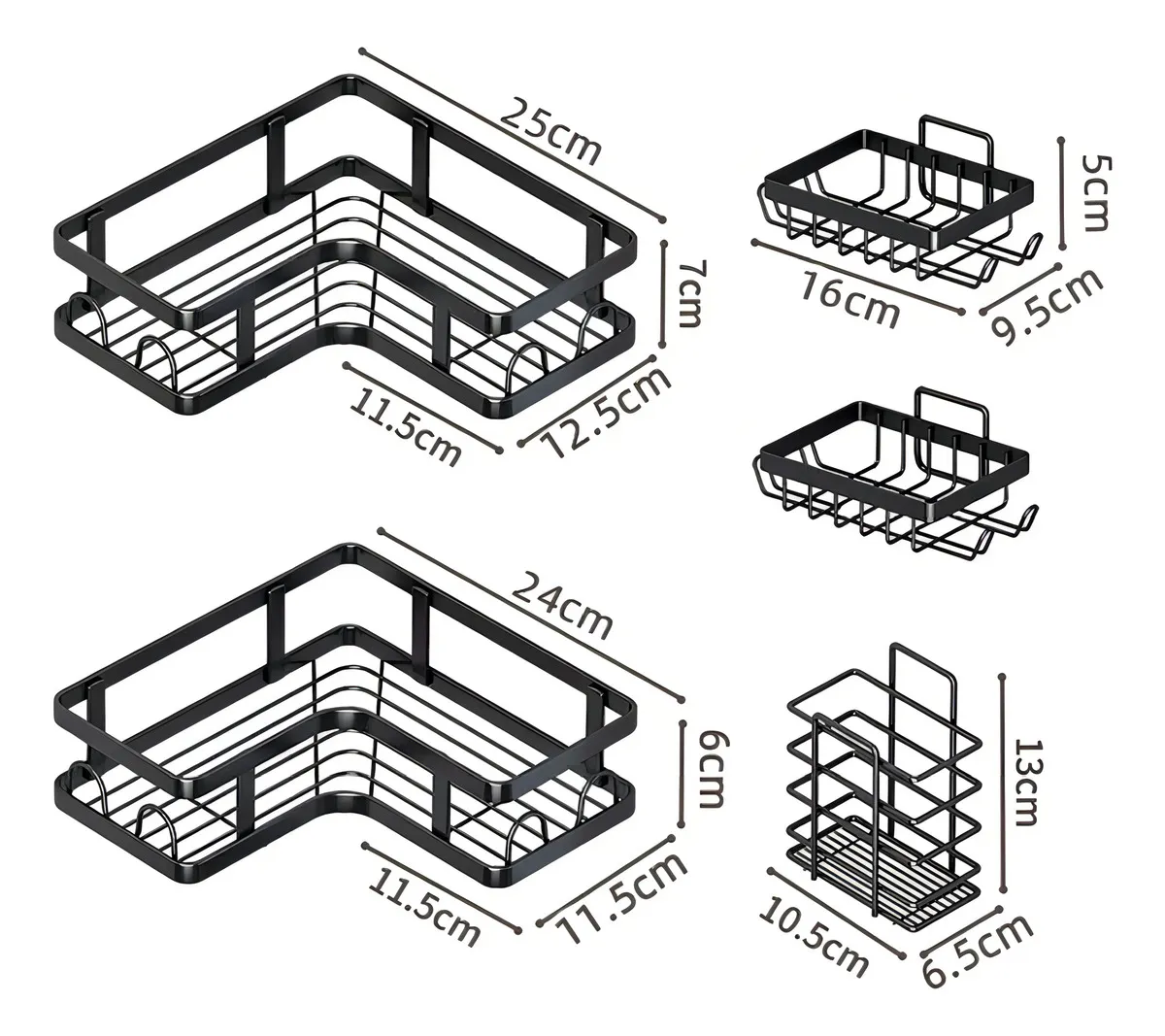 25cm
7cm
11.5cm
12.5cm
5cm
16cm
9.5cm
24cm
6cm
11.5cm
11.5cm
13cm
10.5cm
6.5cm